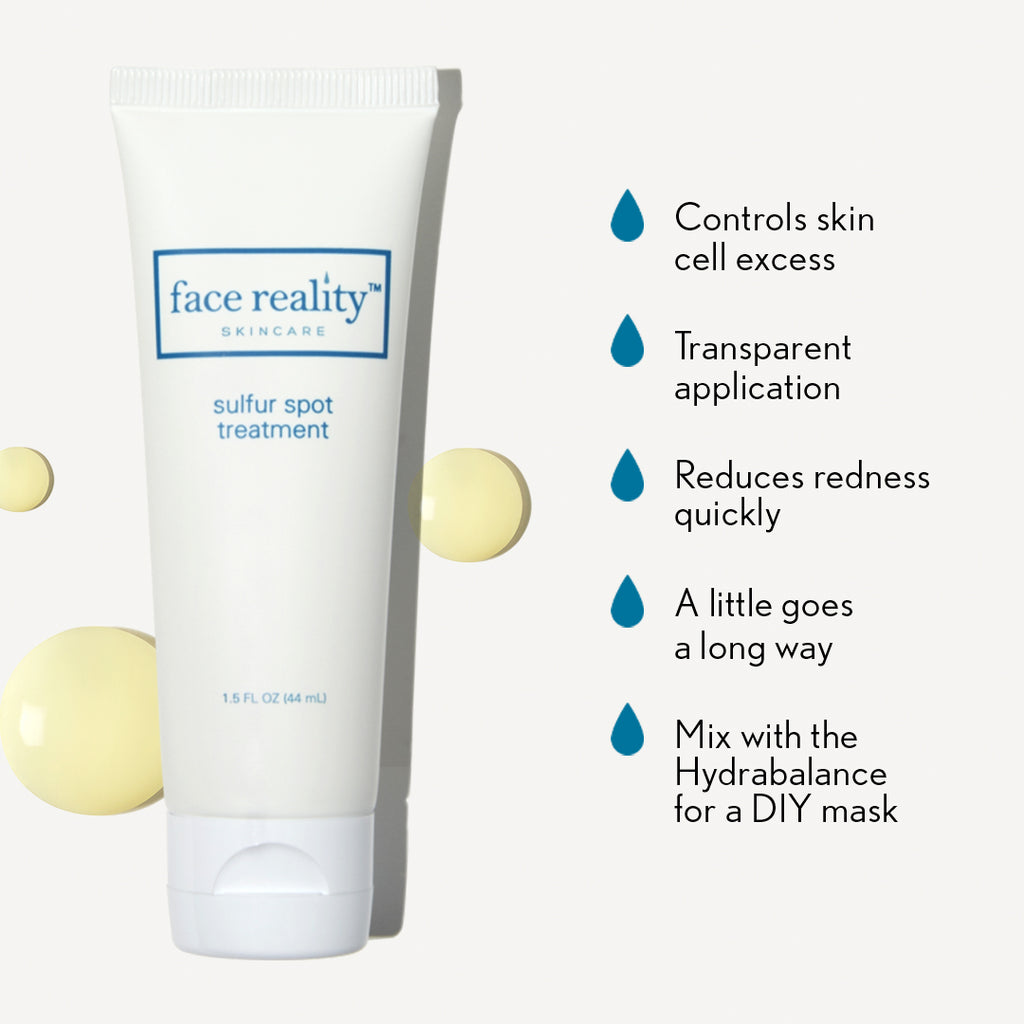 face reality™
SKINCARE

sulfur spot treatment

1.5 FL OZ (44 mL)

Controls skin cell excess

Transparent application

Reduces redness quickly

A little goes a long way

Mix with the Hydrabalance for a DIY mask